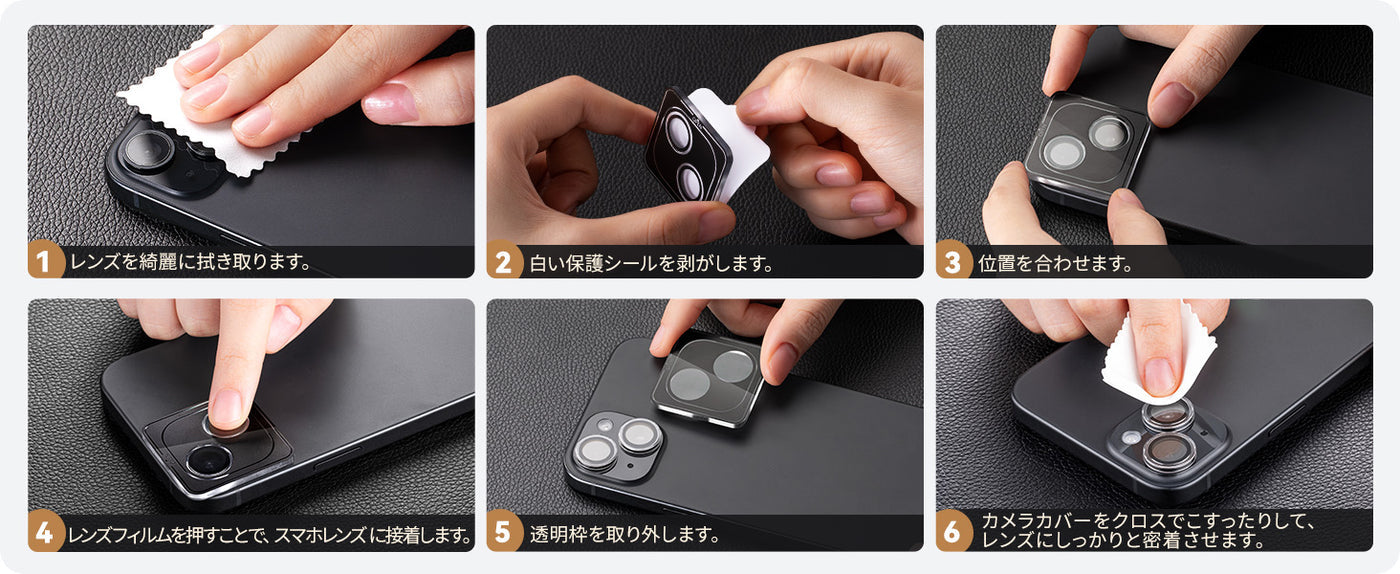 1 レンズを綺麗に拭き取ります。

2 白い保護シールを剥がします。

3 位置を合わせます。

4 レンズフィルムを押すことで、スマホレンズに接着します。

5 透明枠を取り外します。

6 カメラカバーをクロスでこすったりして、レンズにしっかりと密着させます。