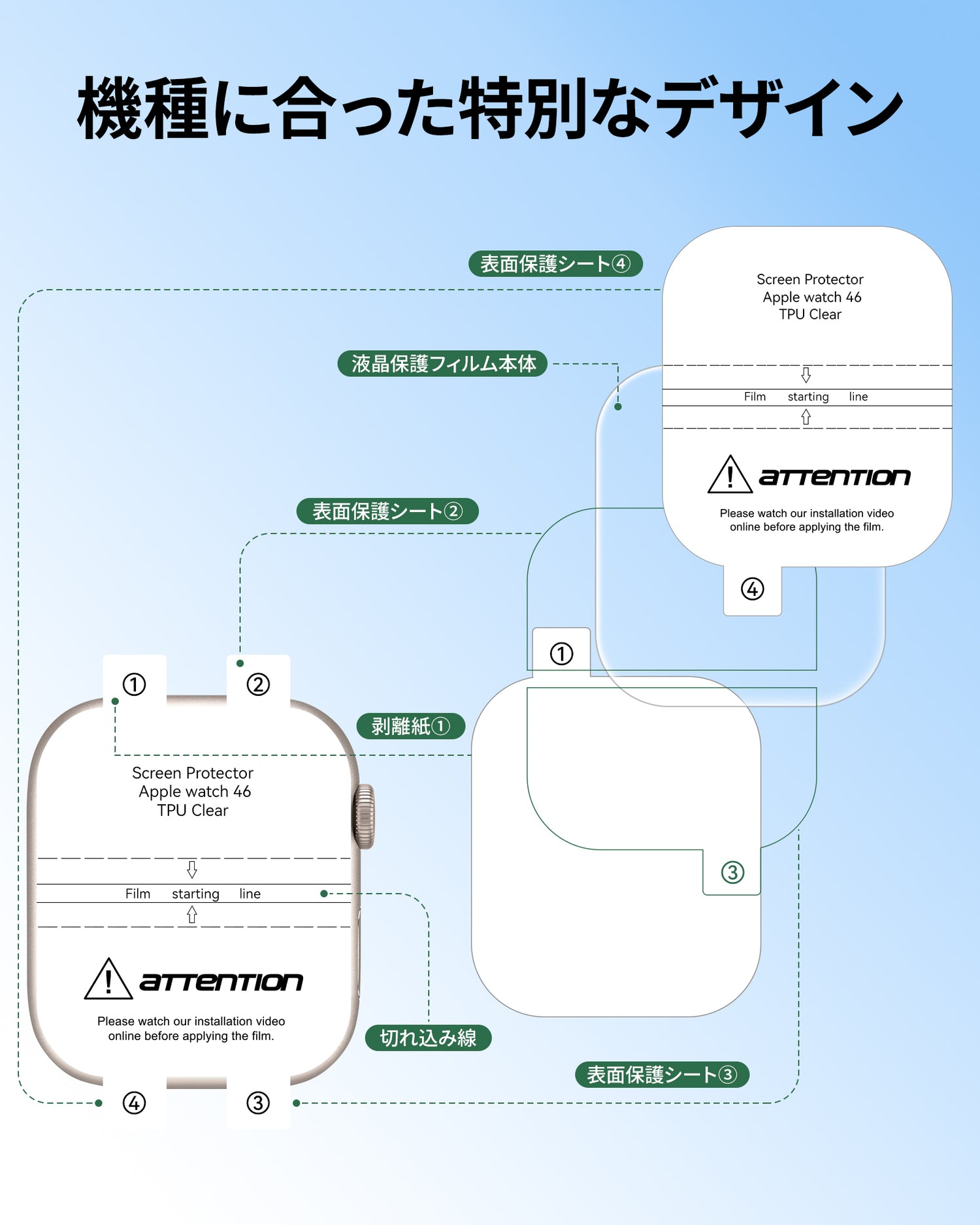 機種に合った特別なデザイン

表面保護シート④

Screen Protector
Apple watch 46
TPU Clear

液晶保護フィルム本体

Film starting line

ATTENTION

Please watch our installation video online before applying the film.

表面保護シート②

④

①

①

②

剥離紙①

Screen Protector
Apple watch 46
TPU Clear

③

Film starting line

ATTENTION

Please watch our installation video online before applying the film.

切れ込み線

表面保護シート③

④

③